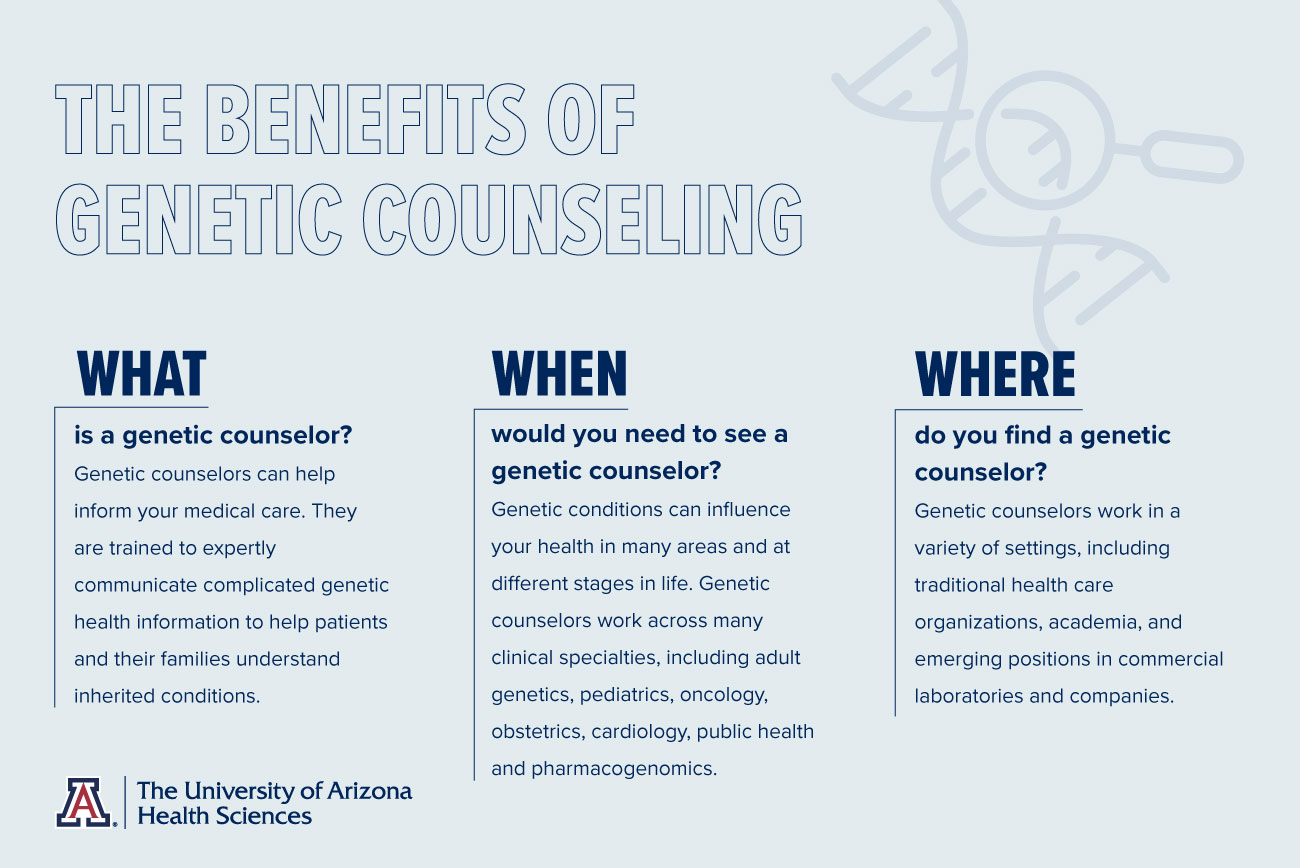 THE BENEFITS OF GENETIC COUNSELING

WHAT

is a genetic counselor?

Genetic counselors can help inform your medical care. They are trained to expertly communicate complicated genetic health information to help patients and their families understand inherited conditions.

WHEN

would you need to see a genetic counselor?

Genetic conditions can influence your health in many areas and at different stages in life. Genetic counselors work across many clinical specialties, including adult genetics, pediatrics, oncology, obstetrics, cardiology, public health and pharmacogenomics.

WHERE

do you find a genetic counselor?

Genetic counselors work in a variety of settings, including traditional health care organizations, academia, and emerging positions in commercial laboratories and companies.

A

The University of Arizona Health Sciences